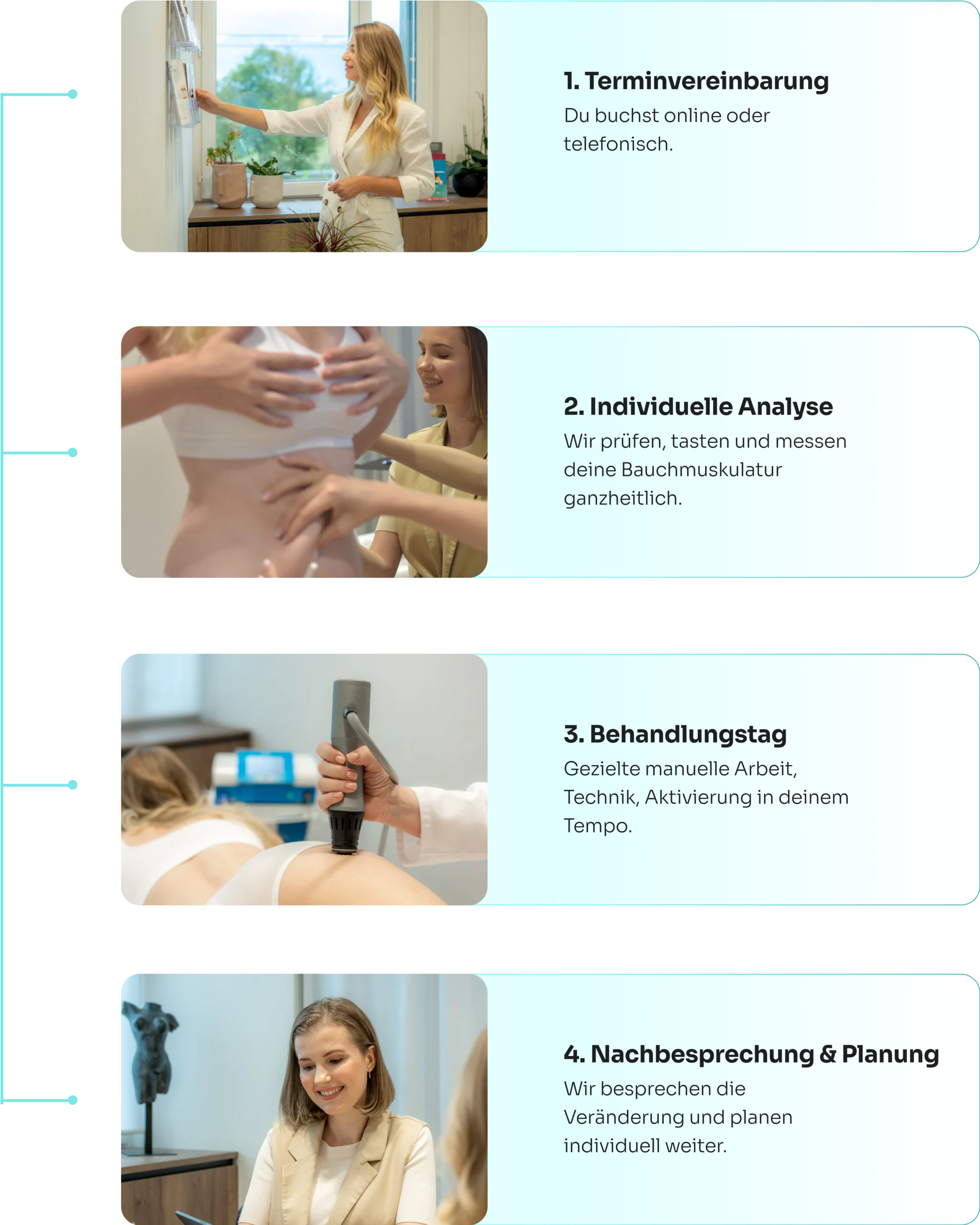 1. Terminvereinbarung

Du buchst online oder telefonisch.

2. Individuelle Analyse

Wir prüfen, tasten und messen deine Bauchmuskulatur ganzheitlich.

3. Behandlungstag

Gezielte manuelle Arbeit, Technik, Aktivierung in deinem Tempo.

4. Nachbesprechung & Planung

Wir besprechen die Veränderung und planen individuell weiter.