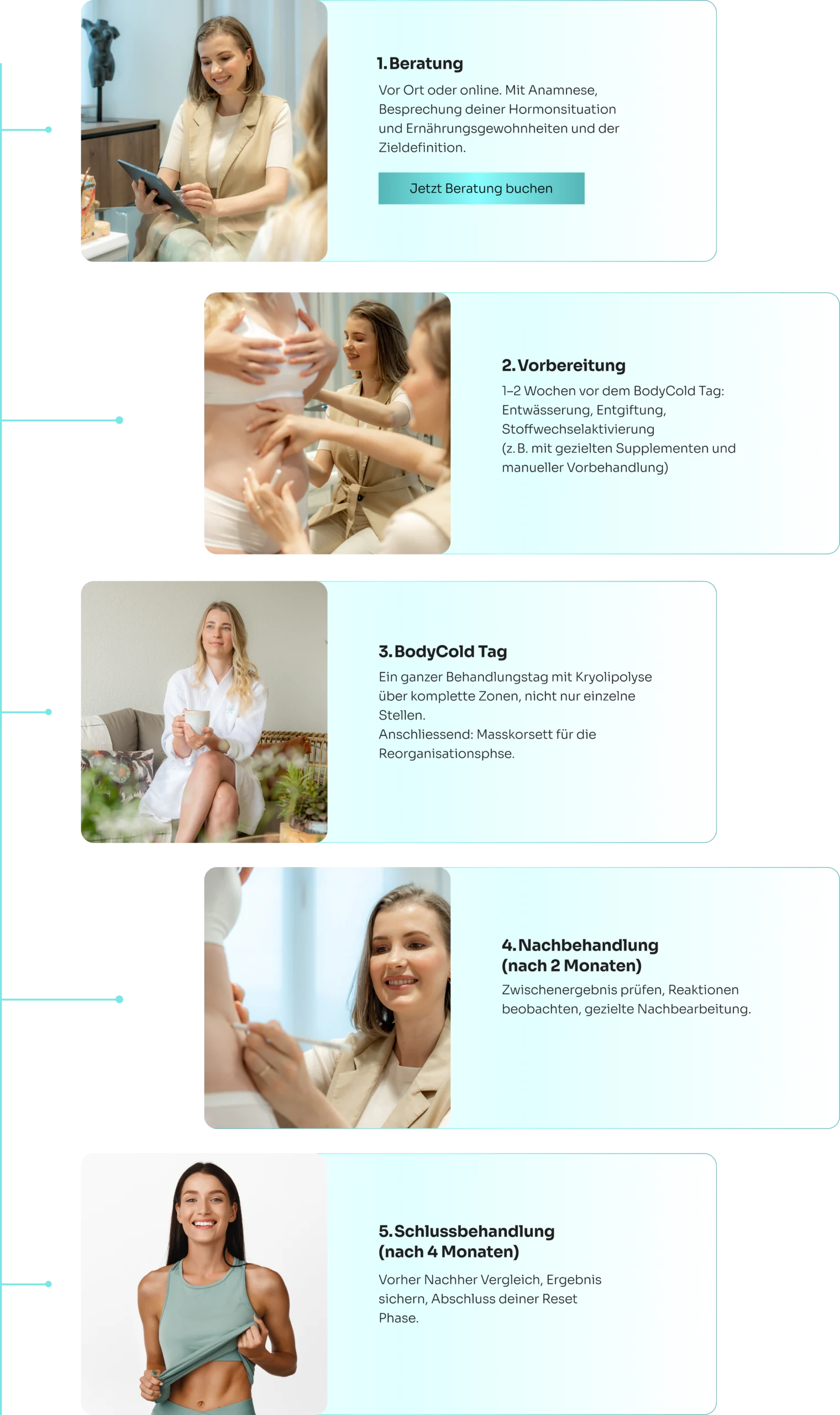 1. Beratung

Vor Ort oder online. Mit Anamnese, Besprechung deiner Hormonsituation und Ernährungsgewohnheiten und der Zieldefinition.

Jetzt Beratung buchen

2. Vorbereitung

1–2 Wochen vor dem BodyCold Tag: Entwässerung, Entgiftung, Stoffwechselaktivierung (z. B. mit gezielten Supplementen und manueller Vorbehandlung)

3. BodyCold Tag

Ein ganzer Behandlungstag mit Kryolipolyse über komplette Zonen, nicht nur einzelne Stellen.
Anschliessend: Masskorsett für die Reorganisationsphse.

4. Nachbehandlung (nach 2 Monaten)

Zwischenergebnis prüfen, Reaktionen beobachten, gezielte Nachbearbeitung.

5. Schlussbehandlung (nach 4 Monaten)

Vorher Nachher Vergleich, Ergebnis sichern, Abschluss deiner Reset Phase.